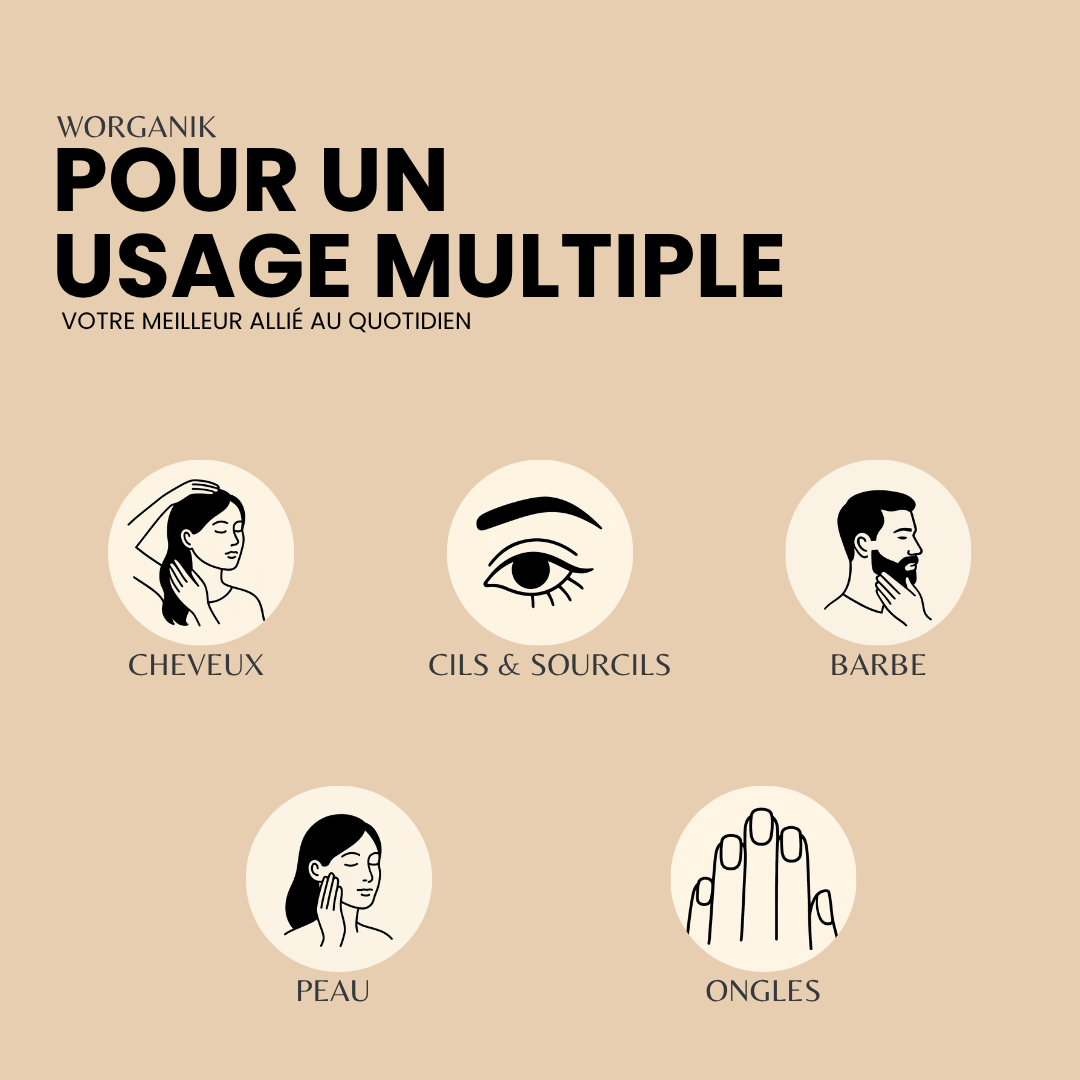 WORGANIK
POUR UN USAGE MULTIPLE
VOTRE MEILLEUR ALLIÉ AU QUOTIDIEN

CHEVEUX

CILS & SOURCILS

BARBE

PEAU

ONGLES