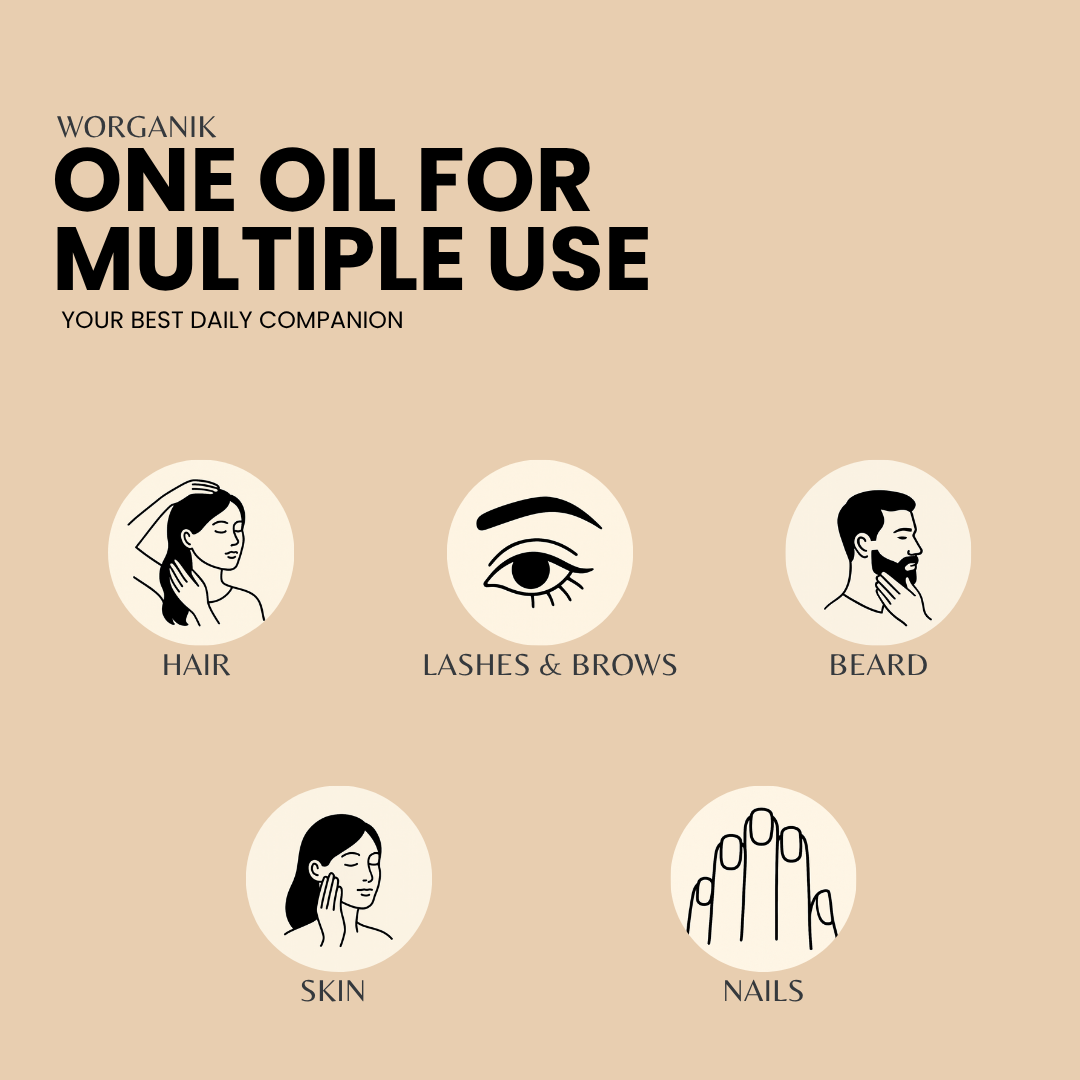 WORGANIK
ONE OIL FOR MULTIPLE USE
YOUR BEST DAILY COMPANION

HAIR

LASHES & BROWS

BEARD

SKIN

NAILS